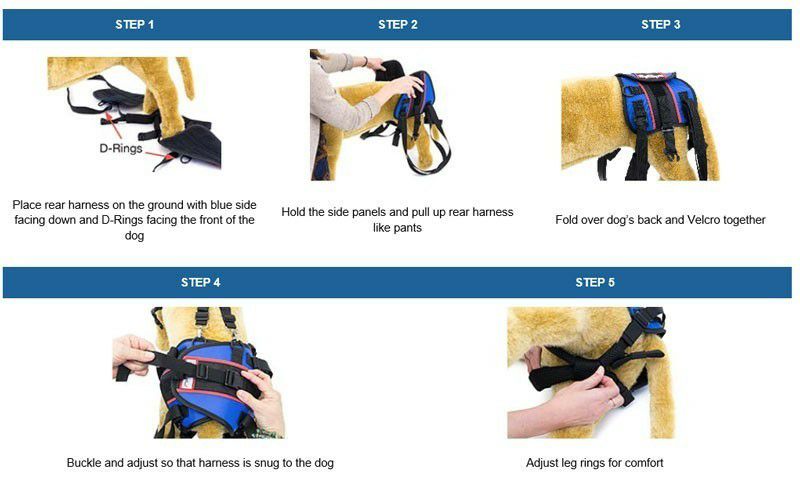 STEP 1

D-Rings

Place rear harness on the ground with blue side facing down and D-Rings facing the front of the dog

STEP 2

Hold the side panels and pull up rear harness like pants

STEP 3

Fold over dog's back and Velcro together

STEP 4

Buckle and adjust so that harness is snug to the dog

STEP 5

Adjust leg rings for comfort