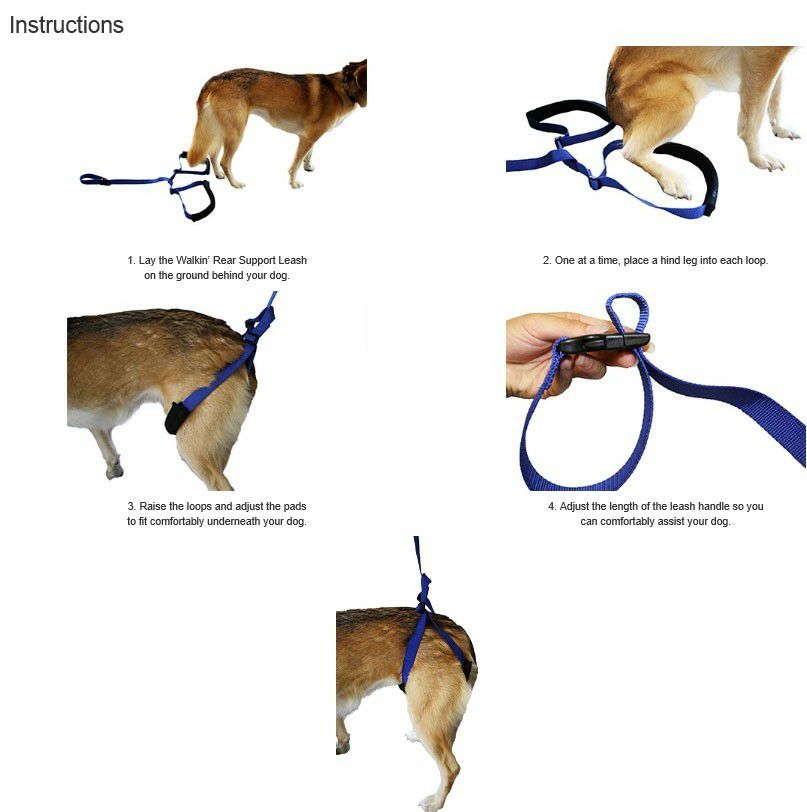 Instructions

1. Lay the Walkin' Rear Support Leash on the ground behind your dog.

2. One at a time, place a hind leg into each loop.

3. Raise the loops and adjust the pads to fit comfortably underneath your dog.

4. Adjust the length of the leash handle so you can comfortably assist your dog.