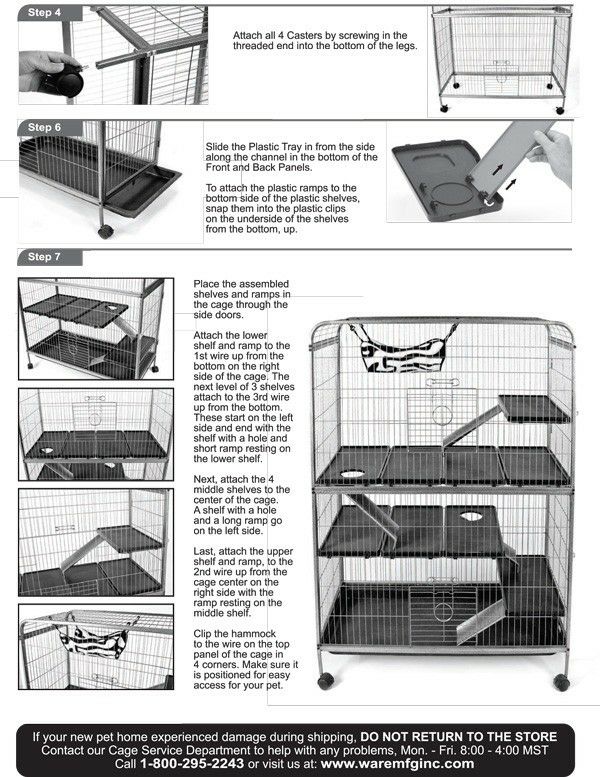 Step 4

Attach all 4 Casters by screwing in the threaded end into the bottom of the legs.

Step 6

Slide the Plastic Tray in from the side along the channel in the bottom of the Front and Back Panels.

To attach the plastic ramps to the bottom side of the plastic shelves, snap them into the plastic clips on the underside of the shelves from the bottom, up.

Step 7

Place the assembled shelves and ramps in the cage through the side doors.

Attach the lower shelf and ramp to the 1st wire up from the bottom on the right side of the cage. The next level of 3 shelves attach to the 3rd wire up from the bottom. These start on the left side and end with the shelf with a hole and short ramp resting on the lower shelf.

Next, attach the 4 middle shelves to the center of the cage. A shelf with a hole and a long ramp go on the left side.

Last, attach the upper shelf and ramp, to the 2nd wire up from the cage center on the right side with the ramp resting on the middle shelf.

Clip the hammock to the wire on the top panel of the cage in 4 corners. Make sure it is positioned for easy access for your pet.

If your new pet home experienced damage during shipping, DO NOT RETURN TO THE STORE
Contact our Cage Service Department to help with any problems, Mon. - Fri. 8:00 - 4:00 MST
Call 1-800-295-2243 or visit us at: www.waremfginc.com