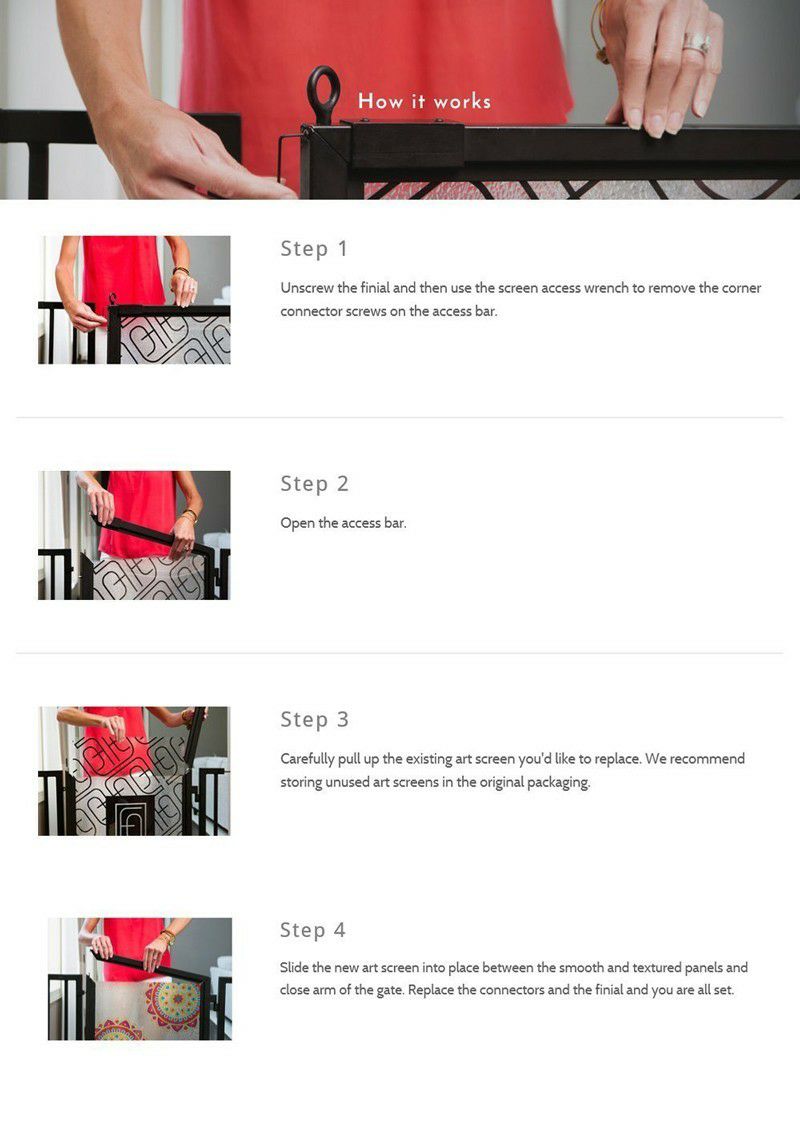 How it works

Step 1

Unscrew the finial and then use the screen access wrench to remove the corner connector screws on the access bar.

Step 2

Open the access bar.

Step 3

Carefully pull up the existing art screen you'd like to replace. We recommend storing unused art screens in the original packaging.

Step 4

Slide the new art screen into place between the smooth and textured panels and close arm of the gate. Replace the connectors and the finial and you are all set.