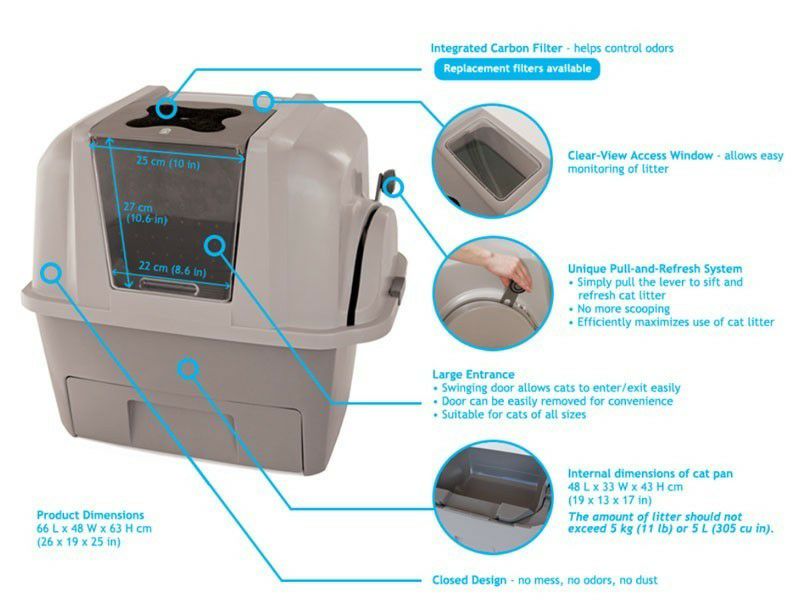 Integrated Carbon Filter - helps control odors

Replacement filters available

25 cm (10 in)

27 cm (10.6 in)

22 cm (8.6 in)

Clear-View Access Window - allows easy monitoring of litter

Unique Pull-and-Refresh System
• Simply pull the lever to sift and refresh cat litter
• No more scooping
• Efficiently maximizes use of cat litter

Large Entrance
• Swinging door allows cats to enter/exit easily
• Door can be easily removed for convenience
• Suitable for cats of all sizes

Internal dimensions of cat pan
48 L x 33 W x 43 H cm
(19 x 13 x 17 in)
The amount of litter should not exceed 5 kg (11 lb) or 5 L (305 cu in).

Product Dimensions
66 L x 48 W x 63 H cm
(26 x 19 x 25 in)

Closed Design - no mess, no odors, no dust