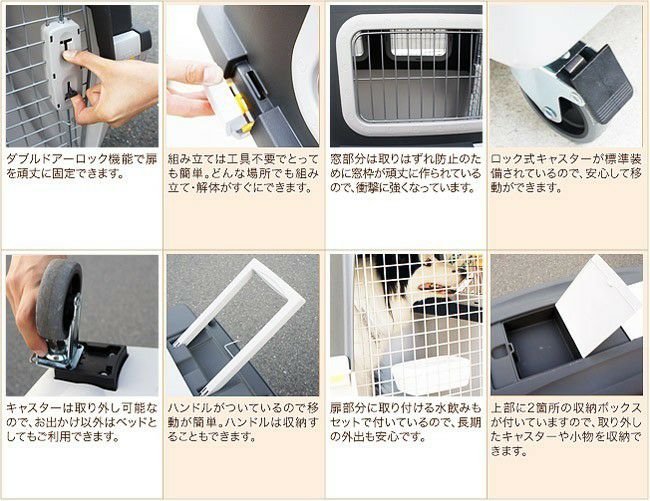 ダブルドアーロック機能で扉を頑丈に固定できます。

組み立ては工具不要でとっても簡単。どんな場所でも組み立て・解体がすぐにできます。

窓部分は取りはずれ防止のために窓枠が頑丈に作られているので、衝撃に強くなっています。

ロック式キャスターが標準装備されているので、安心して移動ができます。

キャスターは取り外し可能なので、お出かけ以外はベッドとしてもご利用できます。

ハンドルがついているので移動が簡単。ハンドルは収納することもできます。

扉部分に取り付ける水飲みもセットで付いているので、長期の外出も安心です。

上部に2箇所の収納ボックスが付いていますので、取り外したキャスターや小物を収納できます。