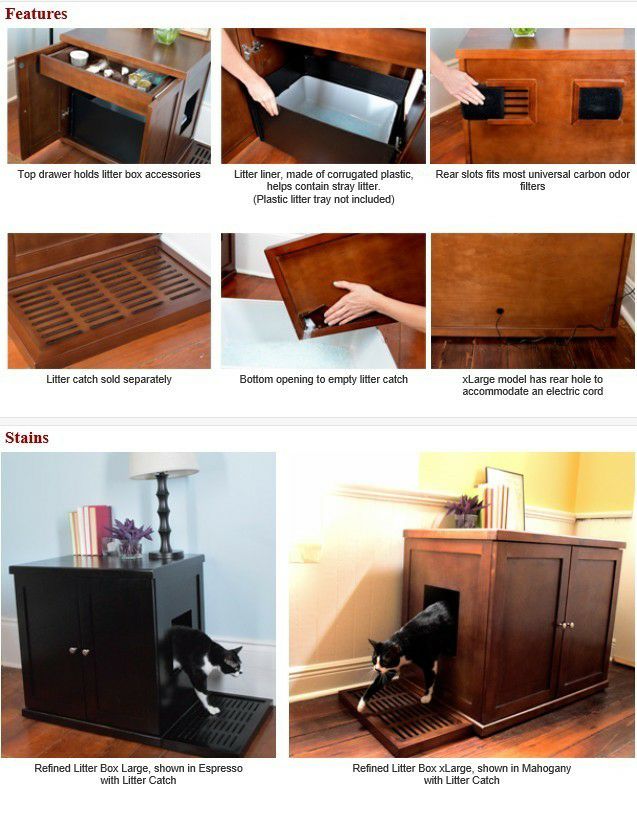 Features

Top drawer holds litter box accessories

Litter liner, made of corrugated plastic, helps contain stray litter. (Plastic litter tray not included)

Rear slots fits most universal carbon odor filters

Litter catch sold separately

Bottom opening to empty litter catch

xLarge model has rear hole to accommodate an electric cord

Stains

Refined Litter Box Large, shown in Espresso with Litter Catch

Refined Litter Box xLarge, shown in Mahogany with Litter Catch