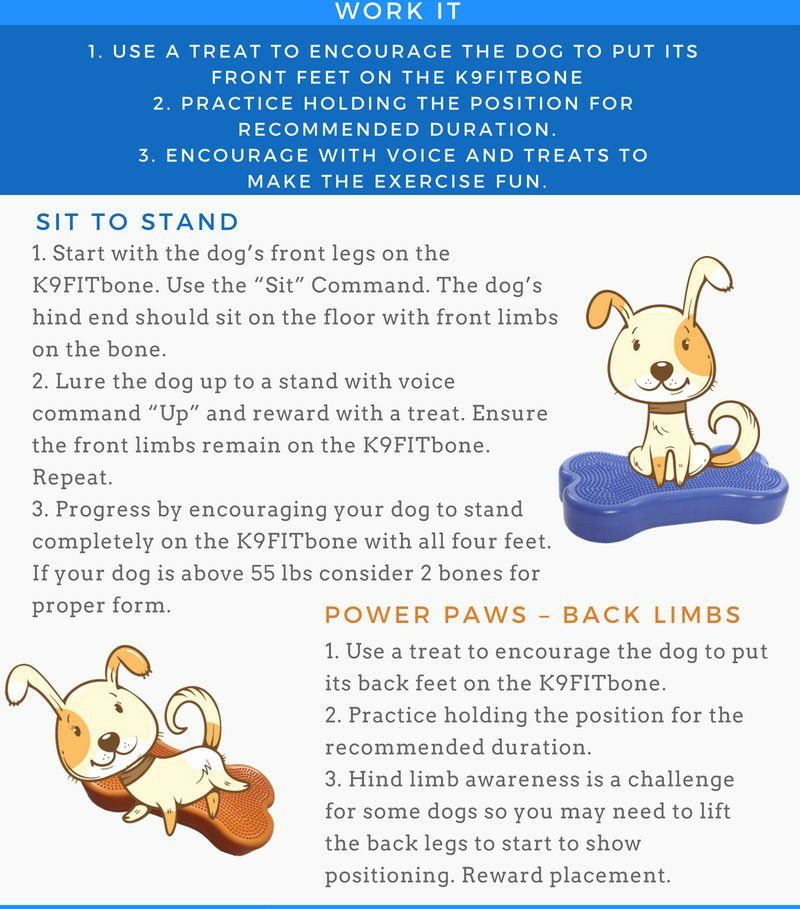 WORK IT

1. USE A TREAT TO ENCOURAGE THE DOG TO PUT ITS FRONT FEET ON THE K9FITBONE
2. PRACTICE HOLDING THE POSITION FOR RECOMMENDED DURATION.
3. ENCOURAGE WITH VOICE AND TREATS TO MAKE THE EXERCISE FUN.

SIT TO STAND

1. Start with the dog's front legs on the K9FITbone. Use the "Sit" Command. The dog's hind end should sit on the floor with front limbs on the bone.
2. Lure the dog up to a stand with voice command "Up" and reward with a treat. Ensure the front limbs remain on the K9FITbone. Repeat.
3. Progress by encouraging your dog to stand completely on the K9FITbone with all four feet. If your dog is above 55 lbs consider 2 bones for proper form.

POWER PAWS – BACK LIMBS

1. Use a treat to encourage the dog to put its back feet on the K9FITbone.
2. Practice holding the position for the recommended duration.
3. Hind limb awareness is a challenge for some dogs so you may need to lift the back legs to start to show positioning. Reward placement.