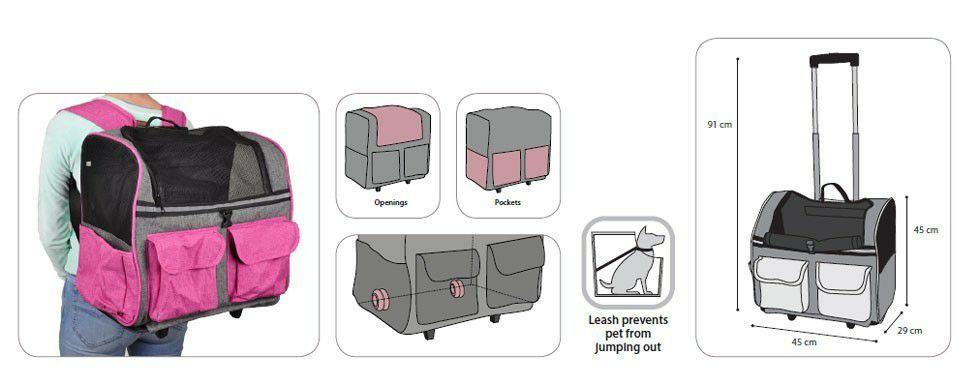 Openings

Pockets

Leash prevents pet from jumping out

91 cm

45 cm

45 cm

29 cm