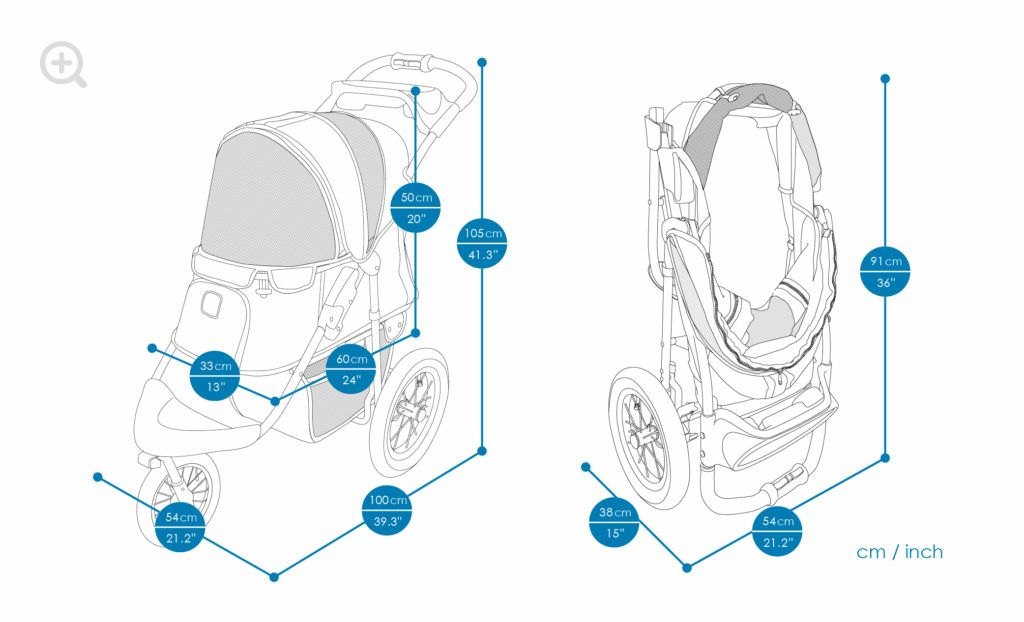 50cm
20"

105cm
41.3"

33cm
13"

60cm
24"

54cm
21.2"

100cm
39.3"

91cm
36"

38cm
15"

54cm
21.2"

cm / inch