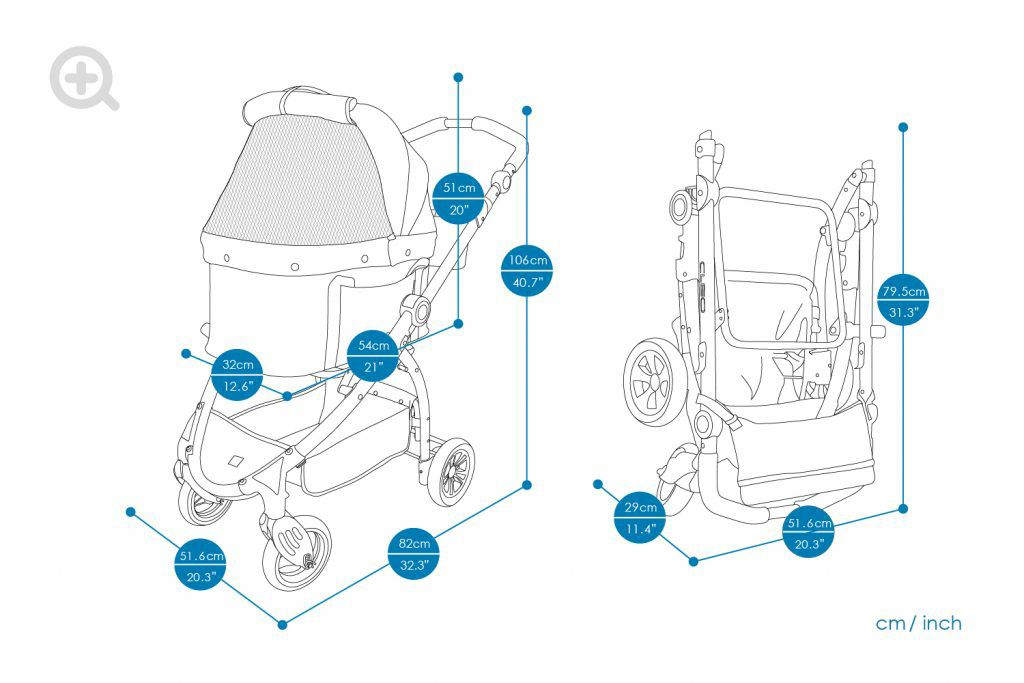 51cm
20"

106cm
40.7"

32cm
12.6"

54cm
21"

51.6cm
20.3"

82cm
32.3"

79.5cm
31.3"

29cm
11.4"

51.6cm
20.3"

cm / inch