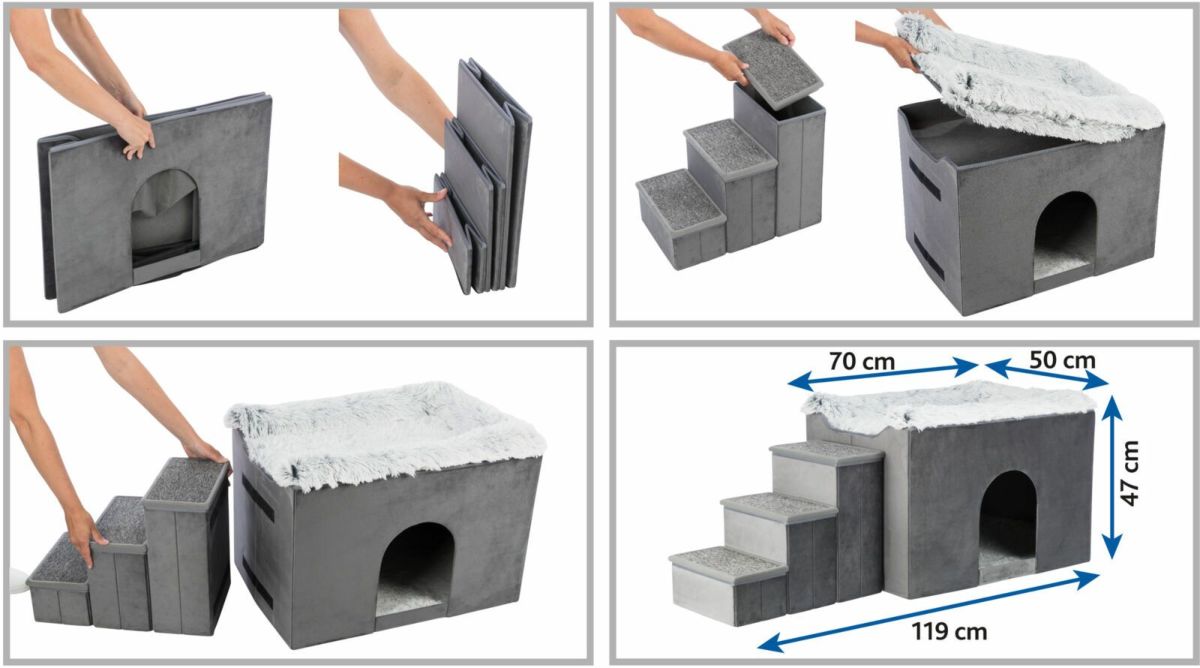 70 cm
50 cm
47 cm
119 cm