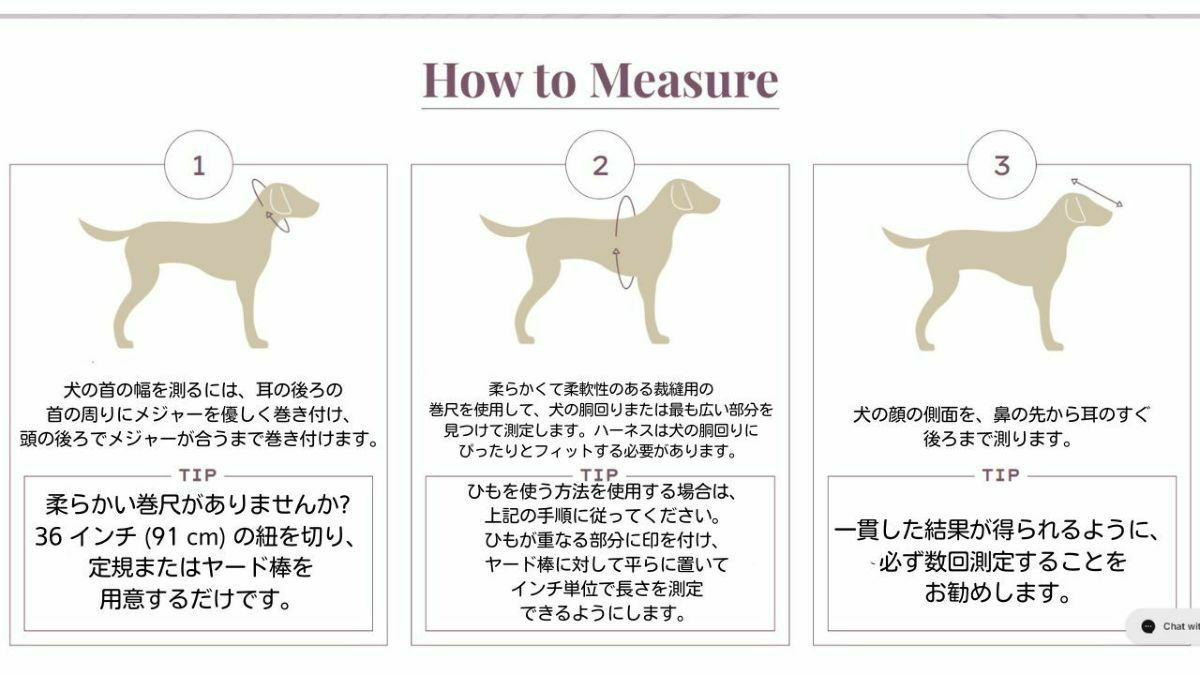 How to Measure

1

犬の首の幅を測るには、耳の後ろの首の周りにメジャーを優しく巻き付け、頭の後ろでメジャーが合うまで巻き付けます。

TIP

柔らかい巻尺がありませんか? 36 インチ (91 cm) の紐を切り、定規またはヤード棒を用意するだけです。

2

柔らかくて柔軟性のある裁縫用の巻尺を使用して、犬の胴回りまたは最も広い部分を見つけて測定します。ハーネスは犬の胴回りにぴったりとフィットする必要があります。

TIP

ひもを使う方法を使用する場合は、上記の手順に従ってください。ひもが重なる部分に印を付け、ヤード棒に対して平らに置いてインチ単位で長さを測定できるようにします。

3

犬の顔の側面を、鼻の先から耳のすぐ後ろまで測ります。

TIP

一貫した結果が得られるように、必ず数回測定することをお勧めします。

Chat wit