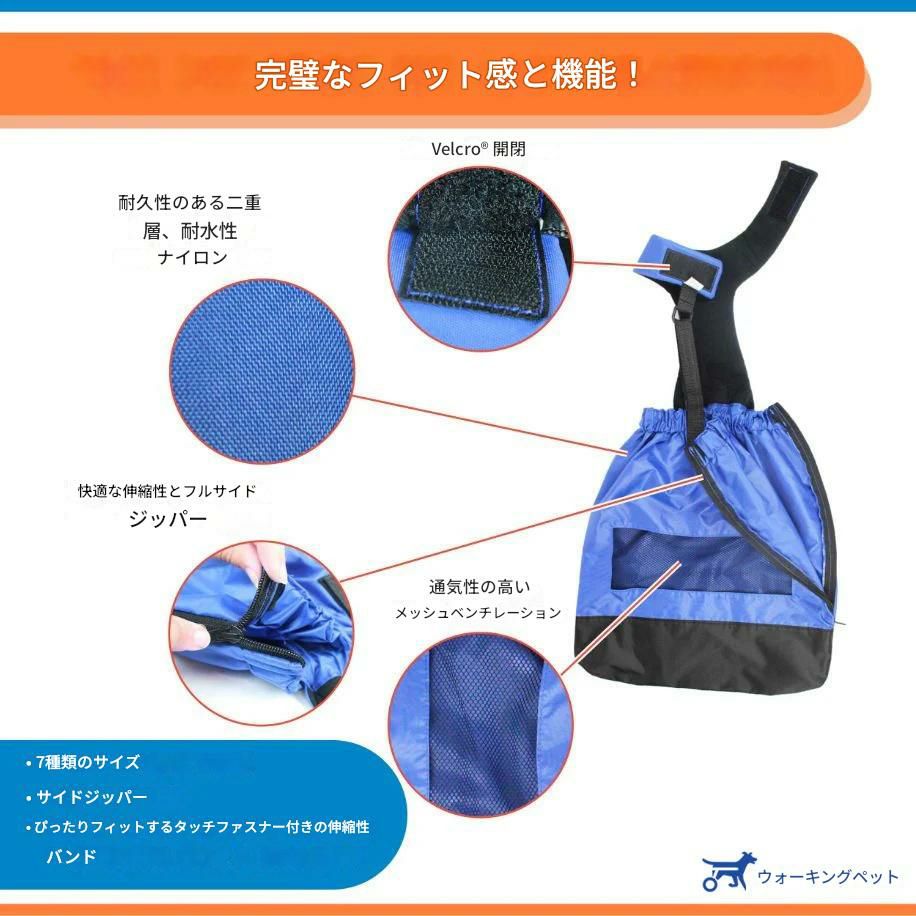 完璧なフィット感と機能！

Velcro® 開閉

耐久性のある二重層、耐水性ナイロン

快適な伸縮性とフルサイドジッパー

通気性の高いメッシュベンチレーション

• 7種類のサイズ
• サイドジッパー
• ぴったりフィットするタッチファスナー付きの伸縮性バンド

ウォーキングペット